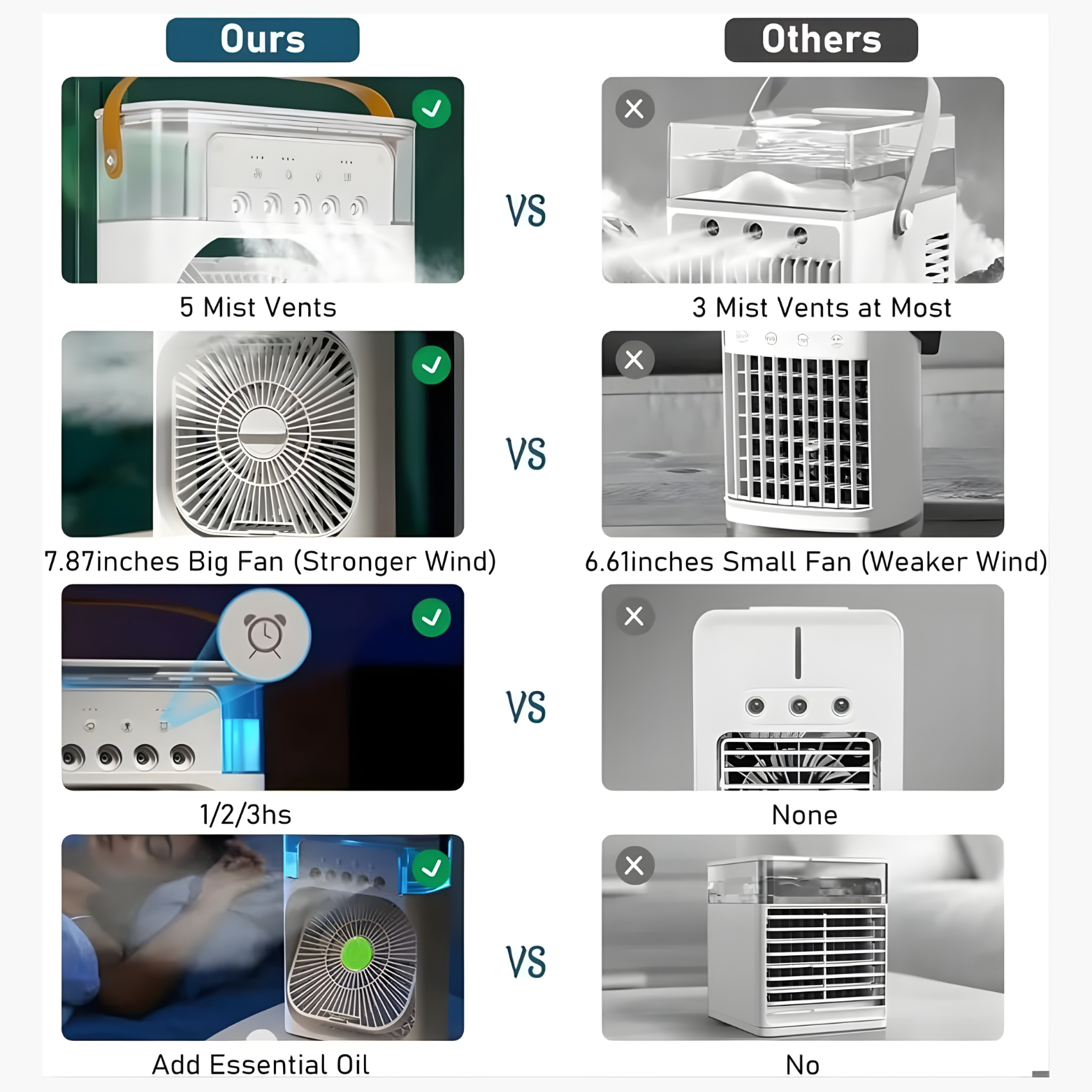 Ours

Others

5 Mist Vents

VS

3 Mist Vents at Most

7.87inches Big Fan (Stronger Wind)

VS

6.61inches Small Fan (Weaker Wind)

1/2/3hs

VS

None

Add Essential Oil

VS

No